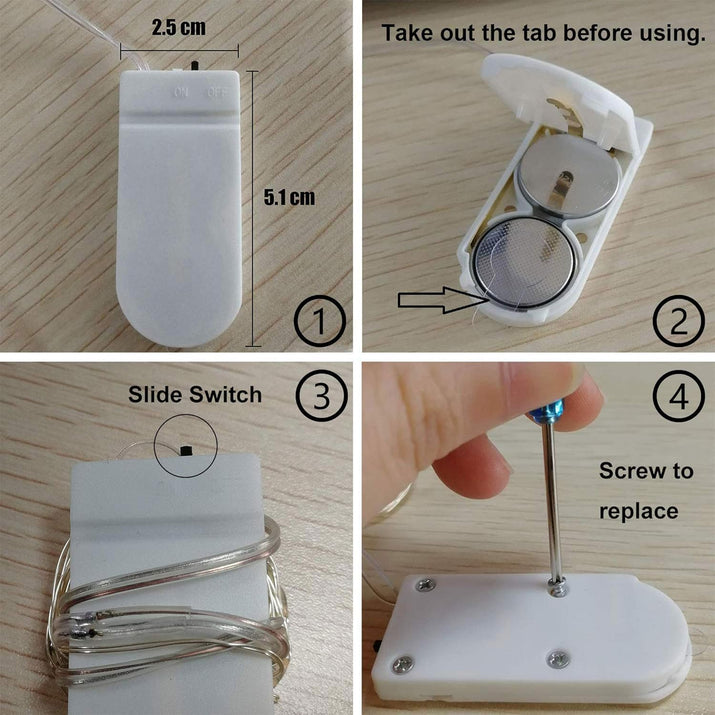 2.5 cm

ON OFF

5.1 cm

①

Take out the tab before using.

②

Slide Switch

③

④

Screw to replace